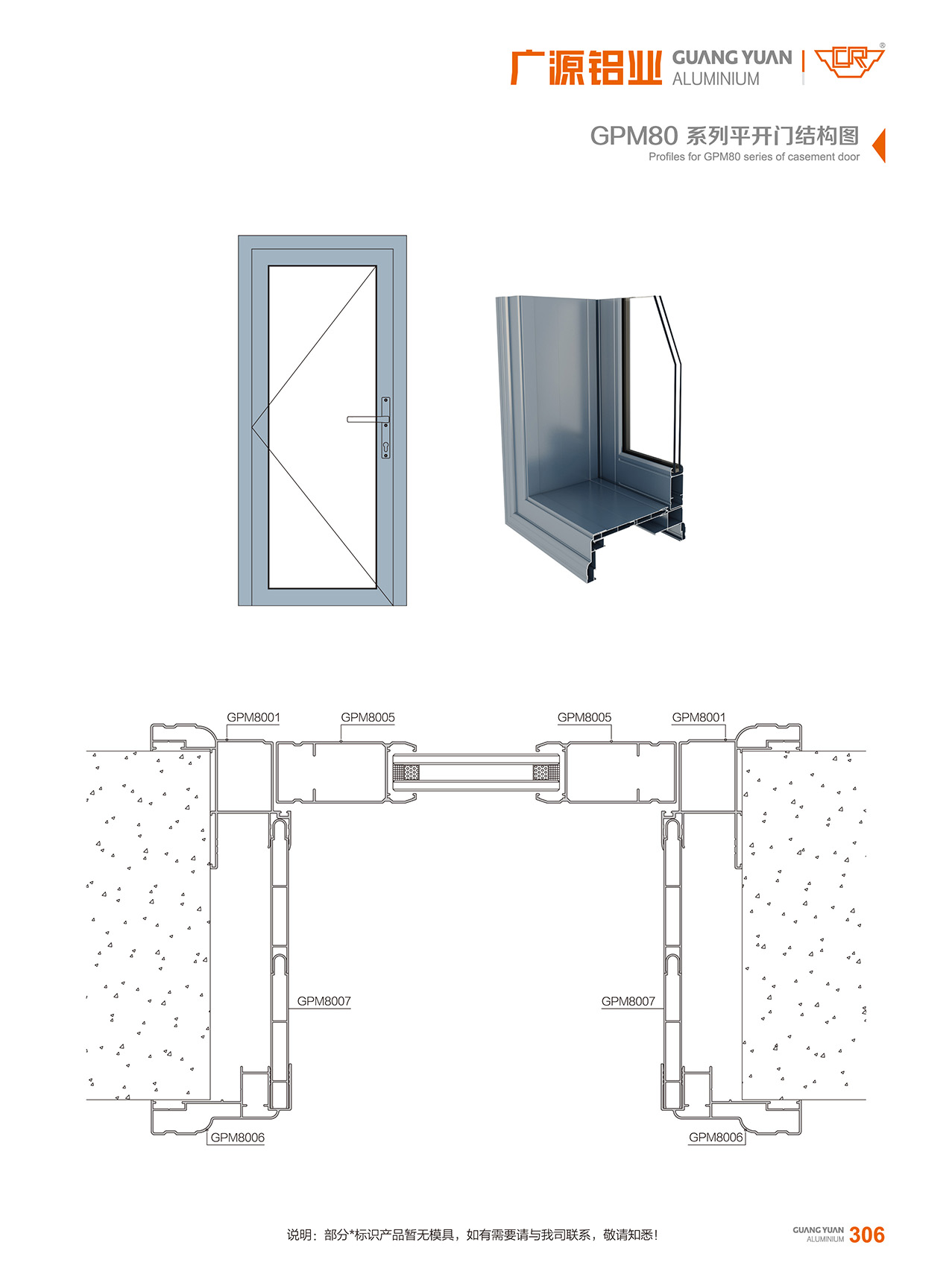 广源铝业 GUANG YUAN ALUMINIUM

GPM80 系列平开门结构图
Profiles for GPM80 series of casement door

GPM8001
GPM8005
GPM8005
GPM8001
GPM8007
GPM8007
GPM8006
GPM8006

说明：部分*标识产品暂无模具，如有需要请与我司联系，敬请知悉！

GUANG YUAN ALUMINIUM 306